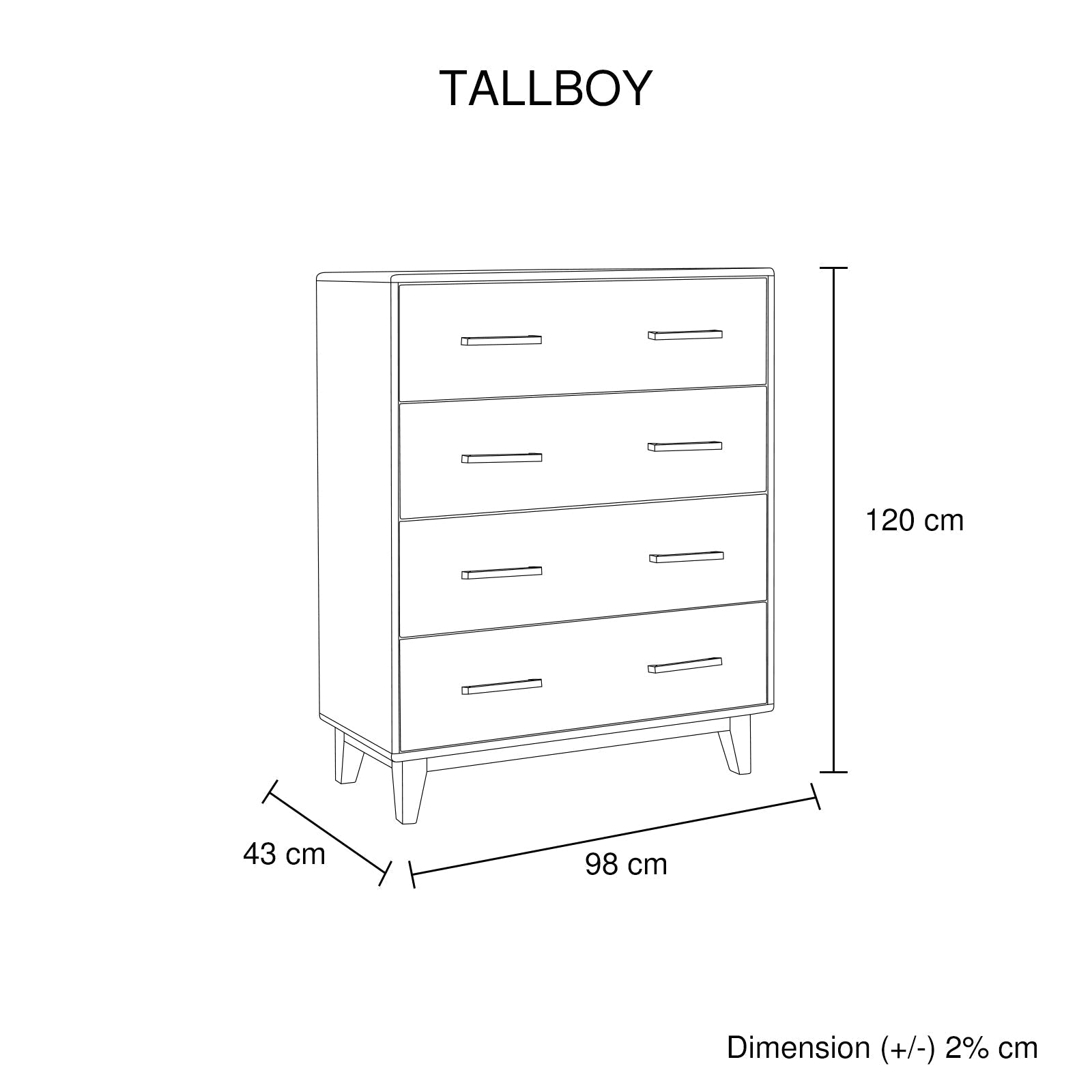 TALLBOY

120 cm

43 cm

98 cm

Dimension (+/-) 2% cm